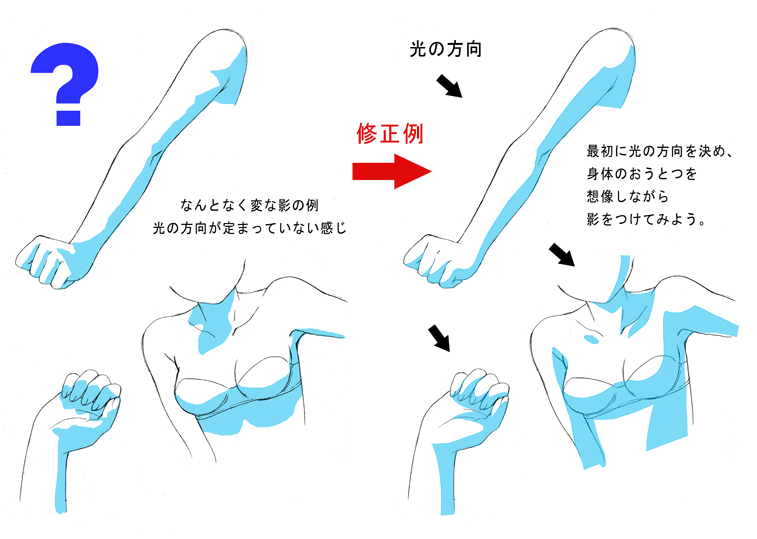 ?

なんとなく変な影の例
光の方向が定まっていない感じ

修正例

光の方向

最初に光の方向を決め、
身体のおうとつを
想像しながら
影をつけてみよう。