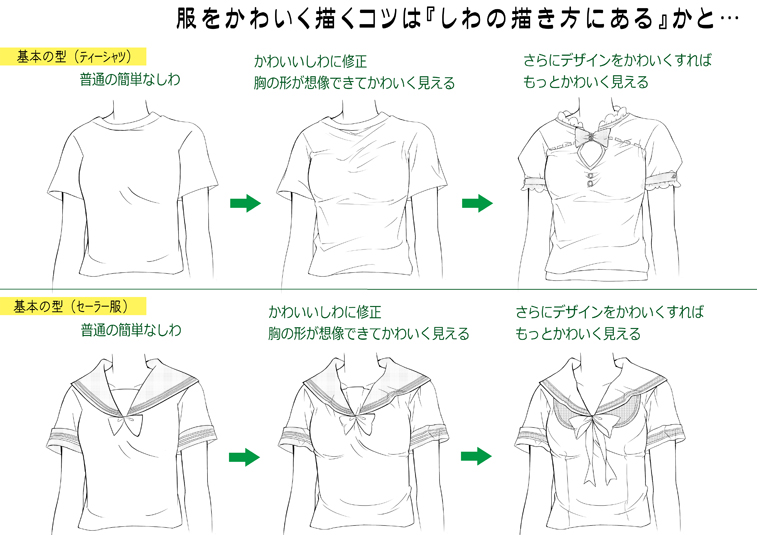 服をかわいく描くコツは『しわの描き方にある』かと…

基本の型（ティーシャツ）
普通の簡単なしわ

かわいいしわに修正
胸の形が想像できてかわいく見える

さらにデザインをかわいくすれば
もっとかわいく見える

基本の型（セーラー服）
普通の簡単なしわ

かわいいしわに修正
胸の形が想像できてかわいく見える

さらにデザインをかわいくすれば
もっとかわいく見える